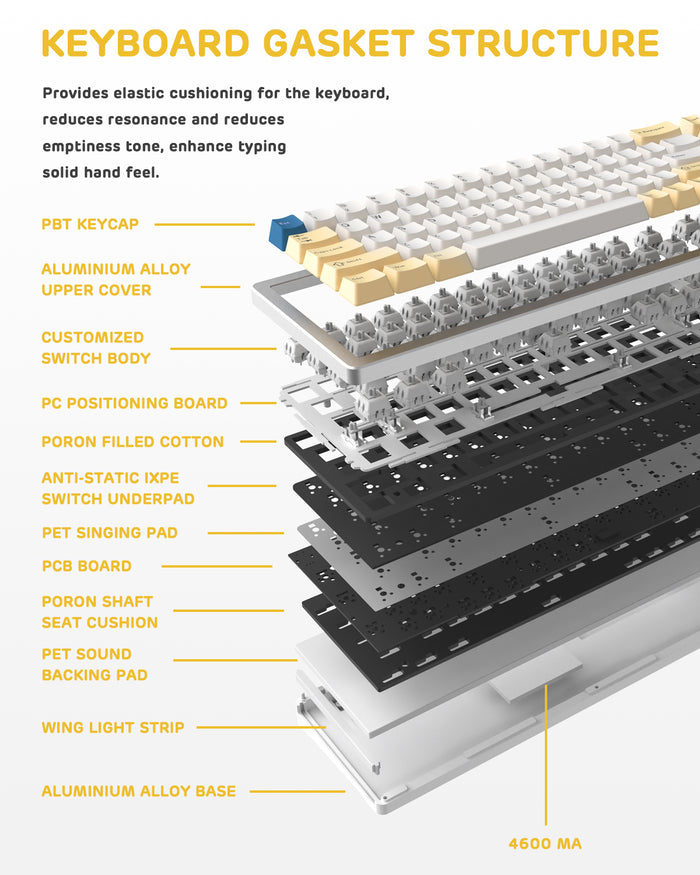 KEYBOARD GASKET STRUCTURE

Provides elastic cushioning for the keyboard, reduces resonance and reduces emptiness tone, enhance typing solid hand feel.

PBT KEYCAP

ALUMINIUM ALLOY UPPER COVER

CUSTOMIZED SWITCH BODY

PC POSITIONING BOARD

PORON FILLED COTTON

ANTI-STATIC IXPE SWITCH UNDERPAD

PET SINGING PAD

PCB BOARD

PORON SHAFT SEAT CUSHION

PET SOUND BACKING PAD

WING LIGHT STRIP

ALUMINIUM ALLOY BASE

4600 MA